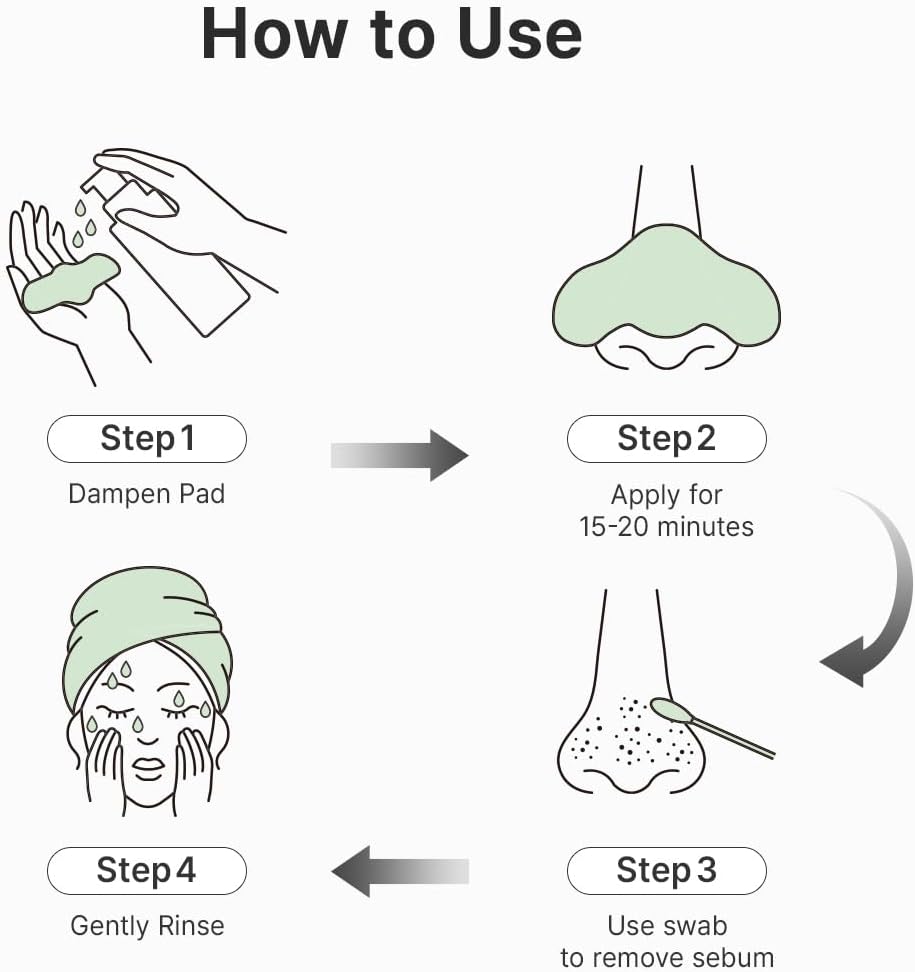 How to Use

Step 1
Dampen Pad

Step 2
Apply for 15-20 minutes

Step 3
Use swab to remove sebum

Step 4
Gently Rinse